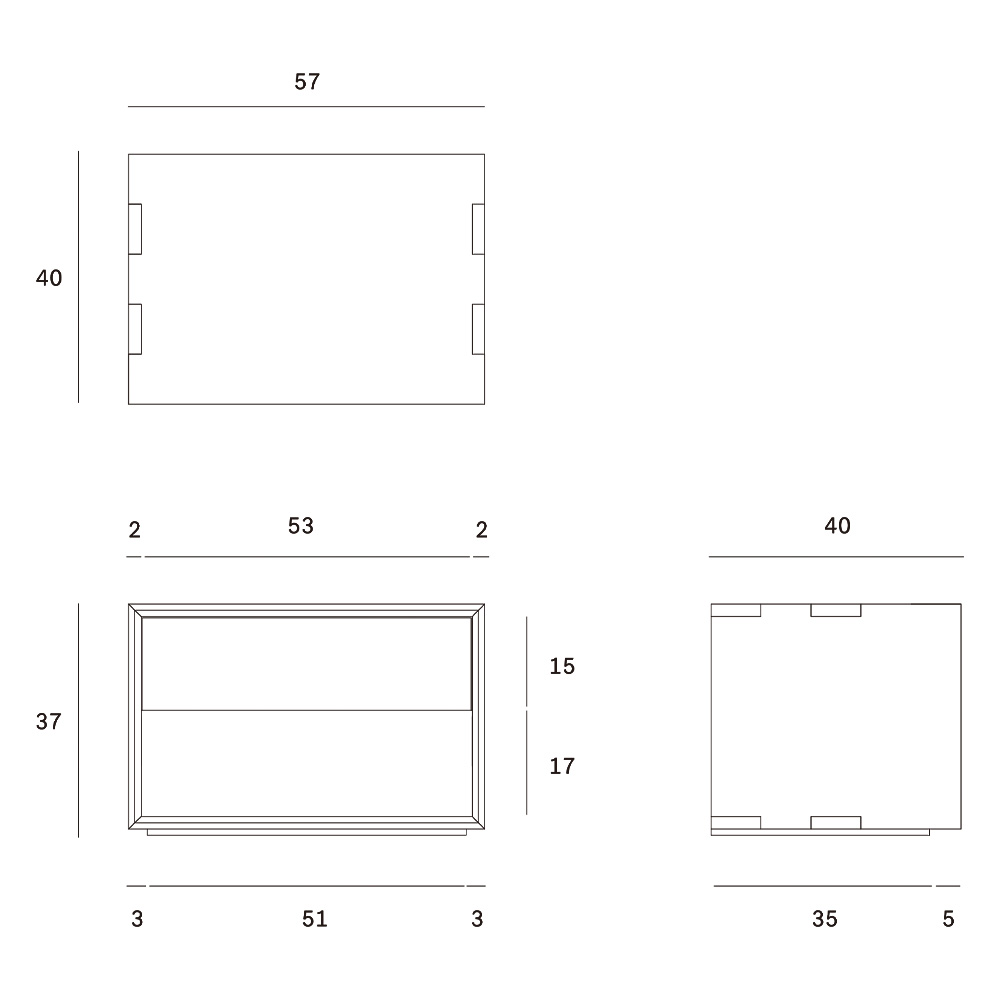 57

40

2
53
2

40

37

15

17

3
51
3

35
5